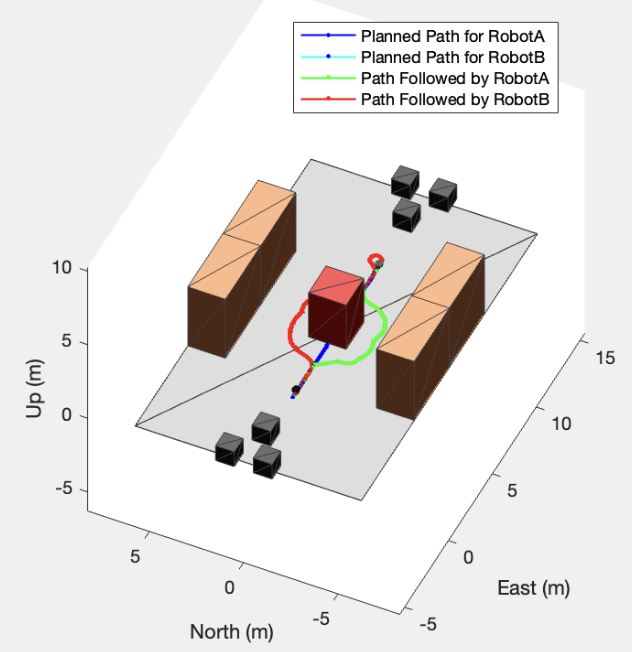 Planned Path for RobotA
Planned Path for RobotB
Path Followed by RobotA
Path Followed by RobotB

10
5
0
-5
Up (m)

5
0
-5
North (m)

15
10
5
0
-5
East (m)